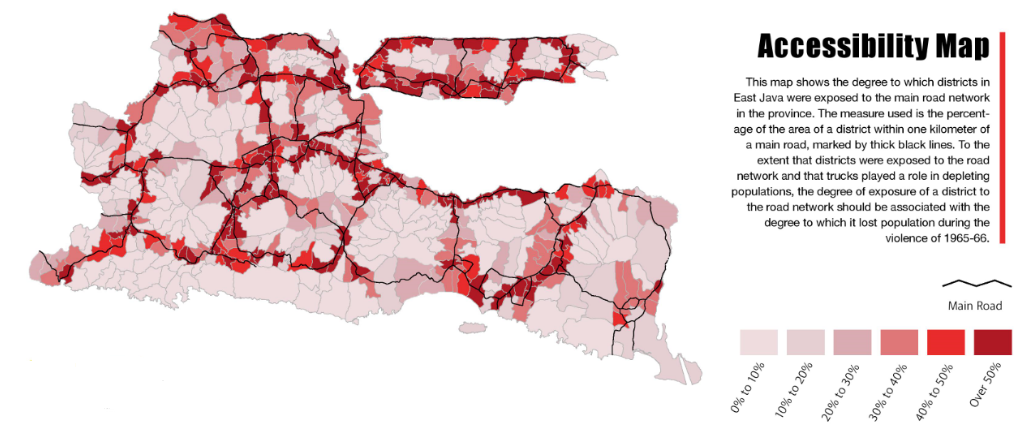 Accessibility Map

This map shows the degree to which districts in East Java were exposed to the main road network in the province. The measure used is the percentage of the area of a district within one kilometer of a main road, marked by thick black lines. To the extent that districts were exposed to the road network and that trucks played a role in depleting populations, the degree of exposure of a district to the road network should be associated with the degree to which it lost population during the violence of 1965-66.

Main Road

0% to 10%
10% to 20%
20% to 30%
30% to 40%
40% to 50%
Over 50%